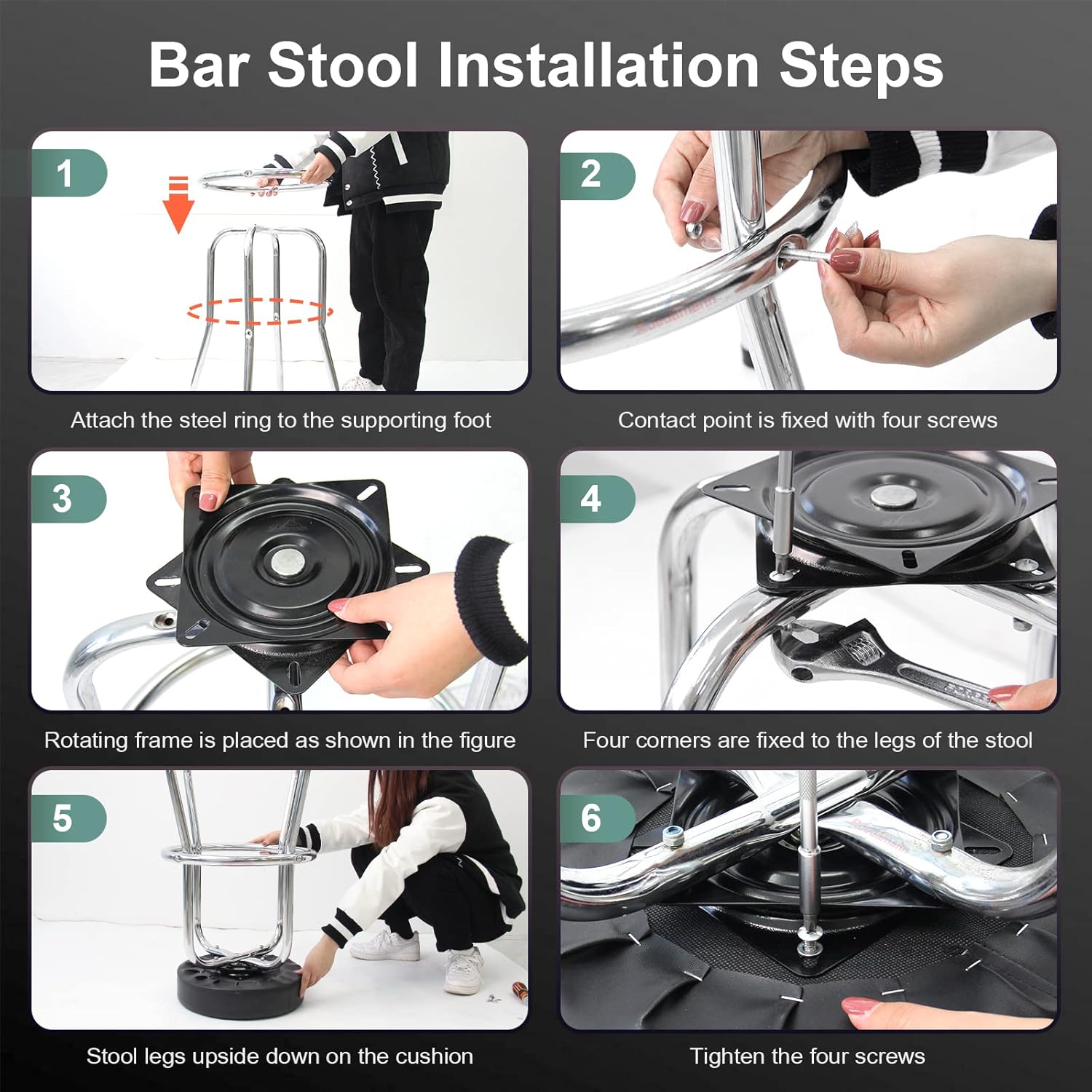 Bar Stool Installation Steps

1

Attach the steel ring to the supporting foot

2

Contact point is fixed with four screws

3

Rotating frame is placed as shown in the figure

4

Four corners are fixed to the legs of the stool

5

Stool legs upside down on the cushion

6

Tighten the four screws