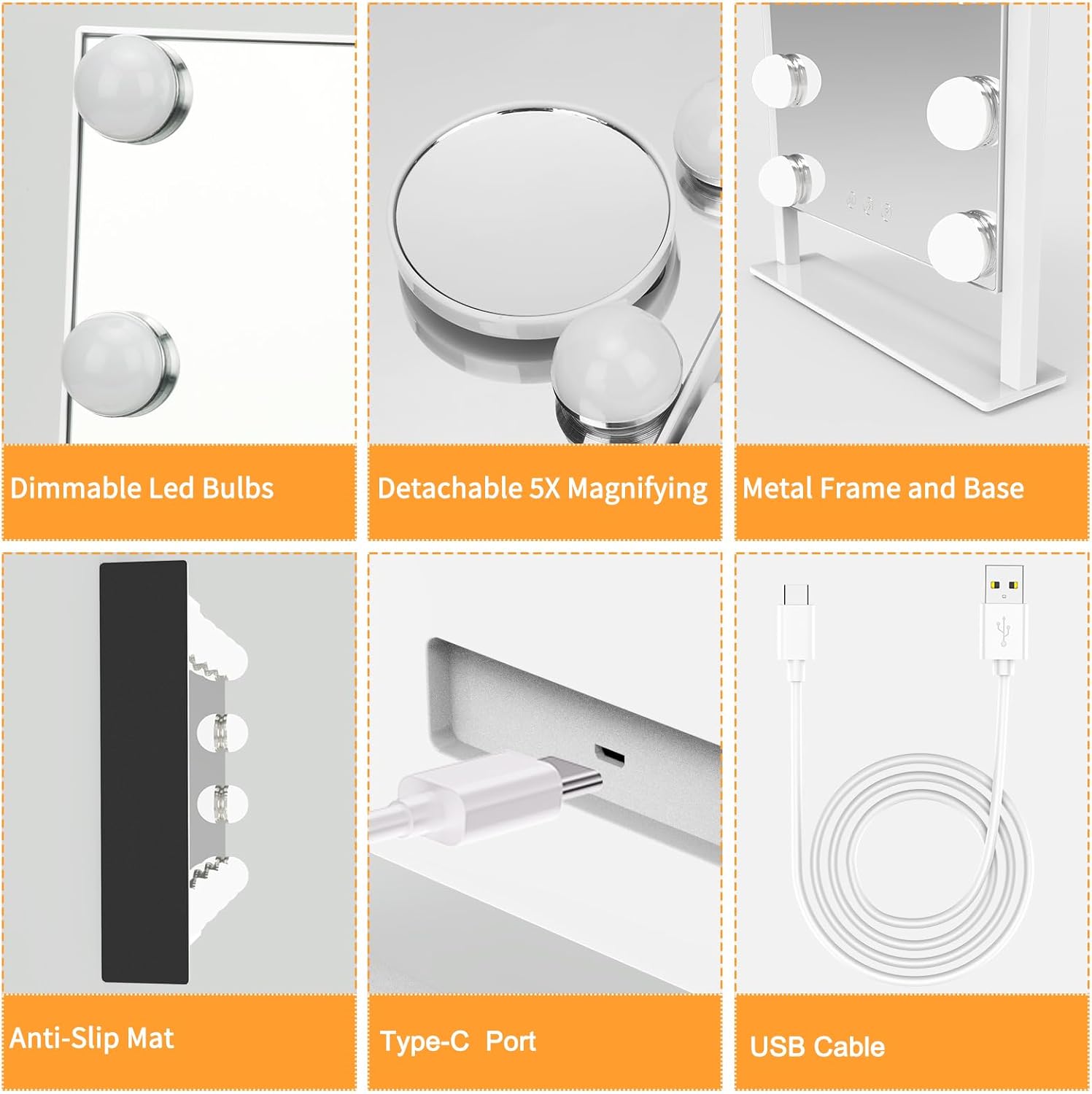 Dimmable Led Bulbs

Detachable 5X Magnifying

Metal Frame and Base

Anti-Slip Mat

Type-C Port

USB Cable